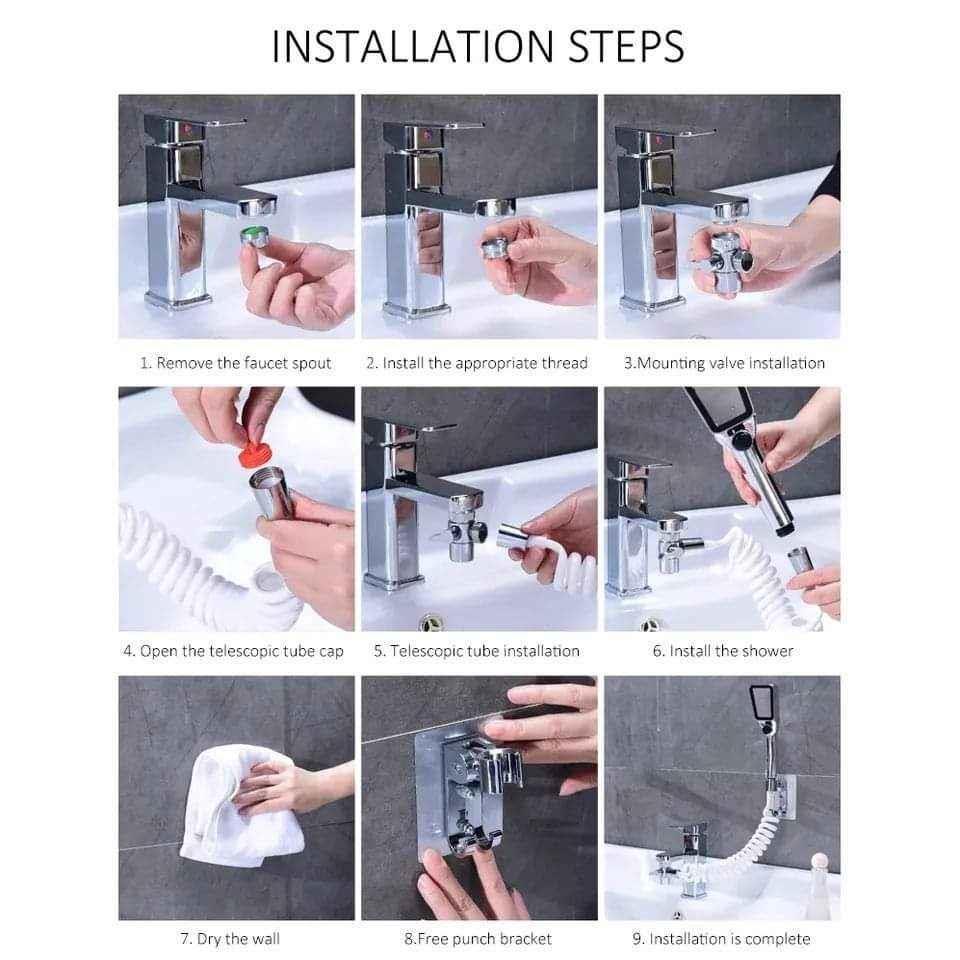 INSTALLATION STEPS

1. Remove the faucet spout

2. Install the appropriate thread

3.Mounting valve installation

4. Open the telescopic tube cap

5. Telescopic tube installation

6. Install the shower

7. Dry the wall

8.Free punch bracket

9. Installation is complete